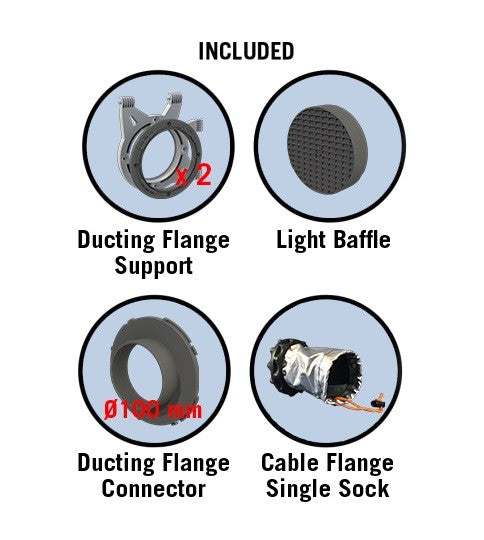 INCLUDED

x 2

Ducting Flange Support

Light Baffle

Ø100 mm

Ducting Flange Connector

Cable Flange Single Sock