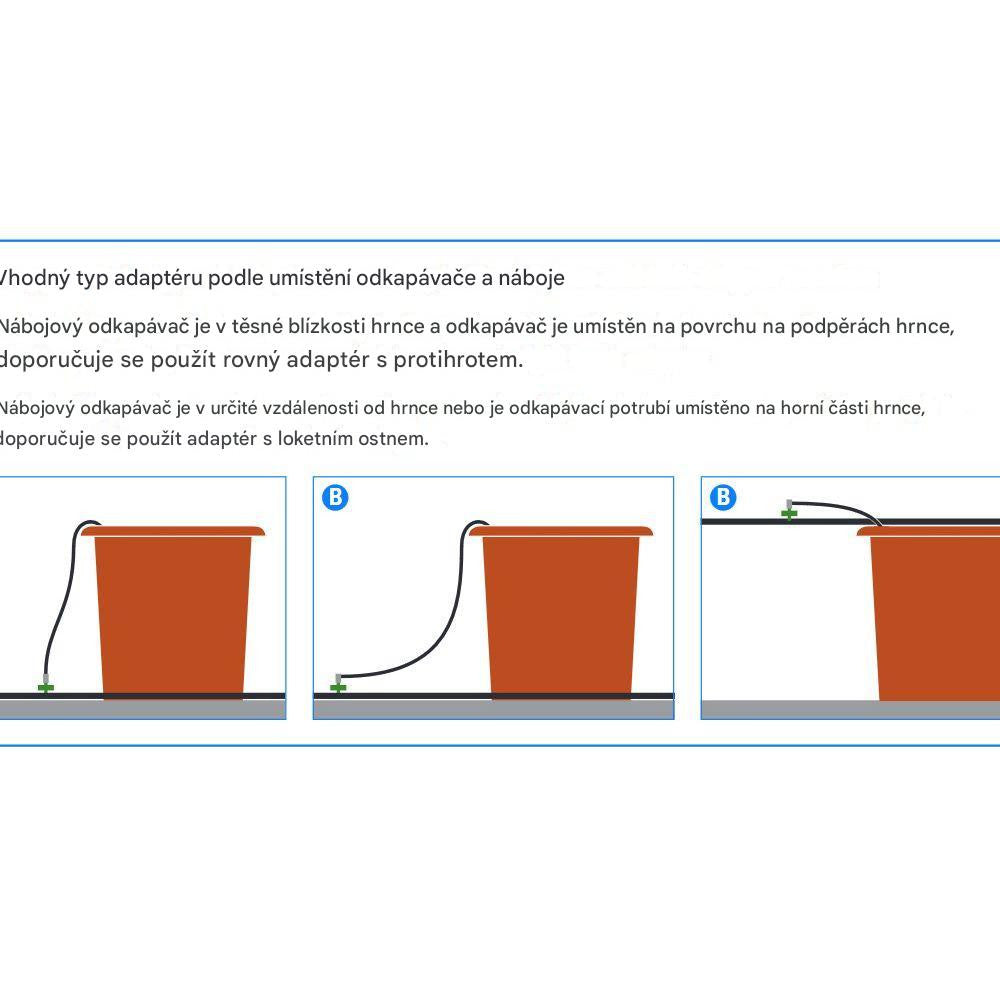 Vhodný typ adaptéru podle umístění odkapávače a náboje

Nábojový odkapávač je v těsné blízkosti hrnce a odkapávač je umístěn na povrchu na podpěrách hrnce, doporučuje se použít rovný adaptér s protihrotem.

Nábojový odkapávač je v určité vzdálenosti od hrnce nebo je odkapávací potrubí umístěno na horní části hrnce, doporučuje se použít adaptér s loketním ostnem.

B

B